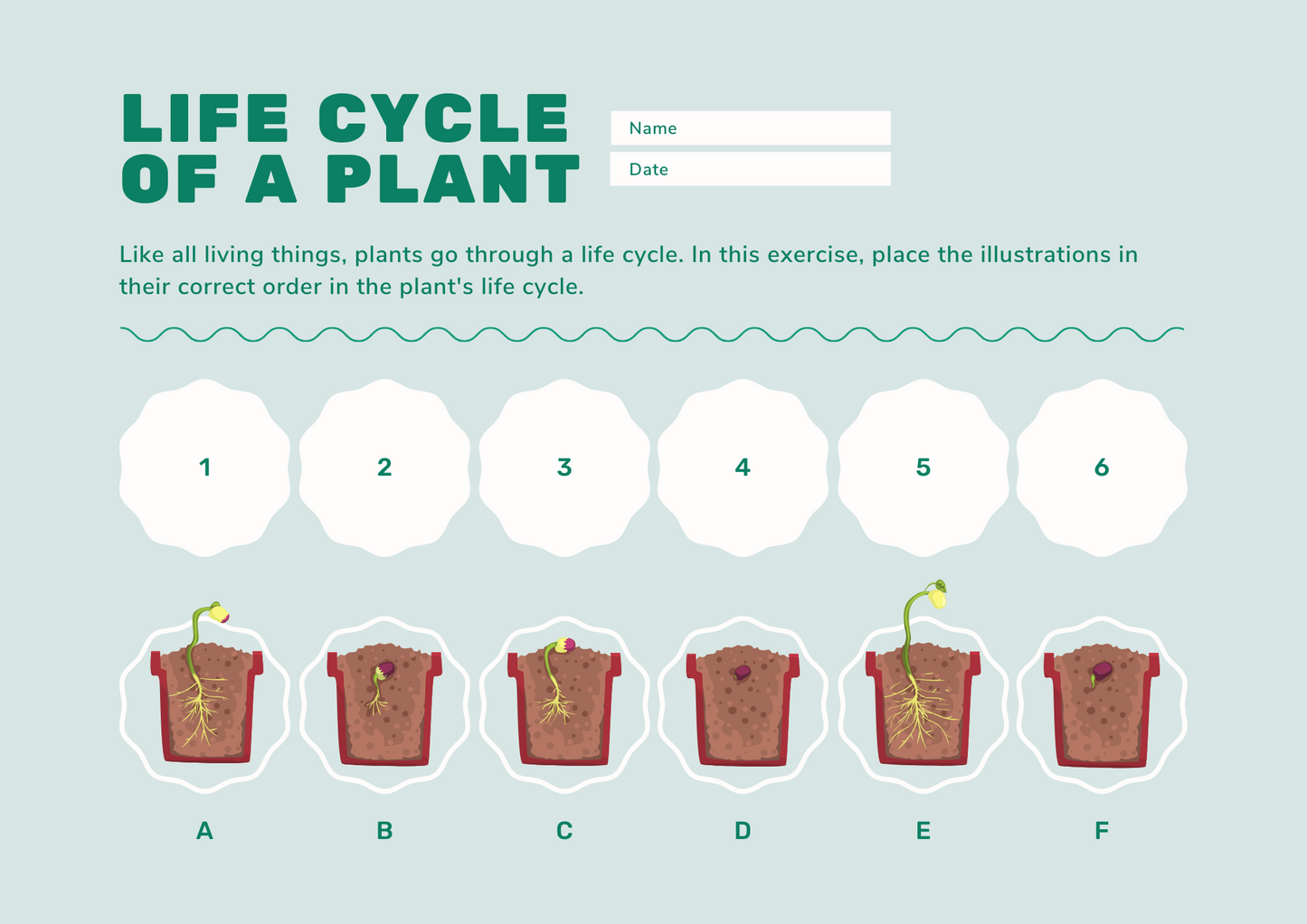 LIFE CYCLE OF A PLANT

Name

Date

Like all living things, plants go through a life cycle. In this exercise, place the illustrations in their correct order in the plant's life cycle.

1

2

3

4

5

6

A

B

C

D

E

F