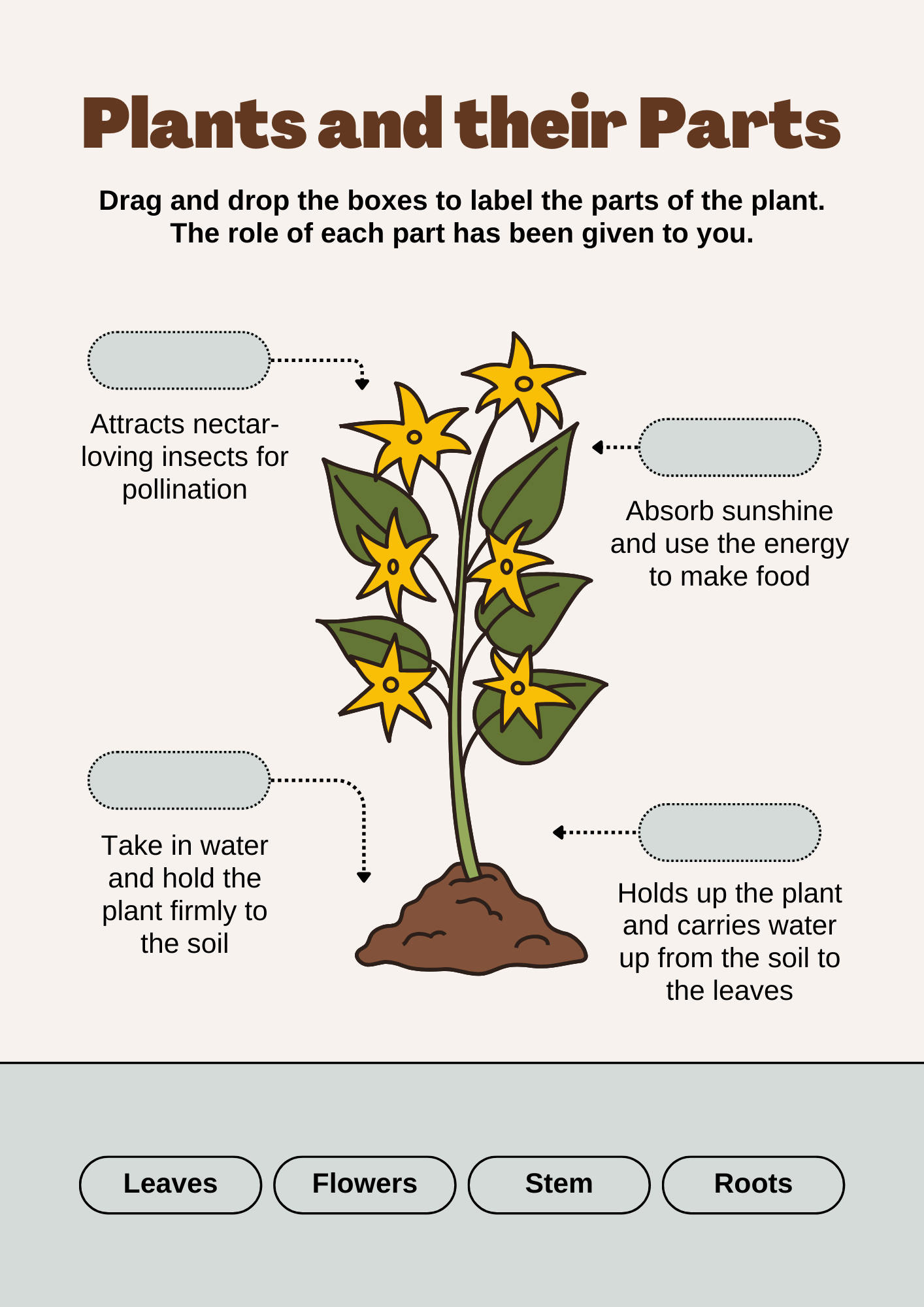 Plants and their Parts

Drag and drop the boxes to label the parts of the plant. The role of each part has been given to you.

Attracts nectar-loving insects for pollination

Absorb sunshine and use the energy to make food

Take in water and hold the plant firmly to the soil

Holds up the plant and carries water up from the soil to the leaves

Leaves

Flowers

Stem

Roots