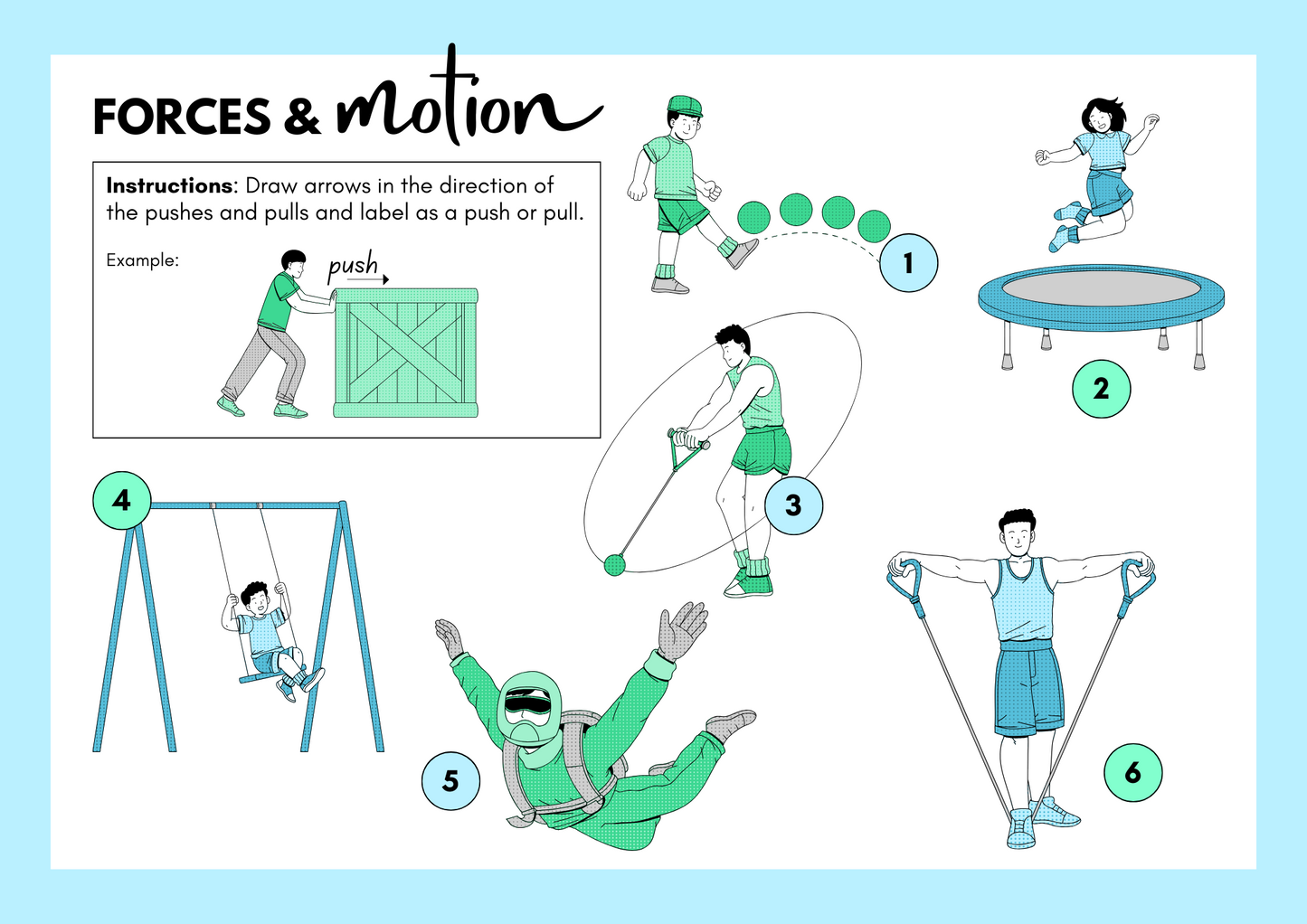 FORCES & motion

**Instructions**: Draw arrows in the direction of the pushes and pulls and label as a push or pull.

Example:

push

1

2

3

4

5

6