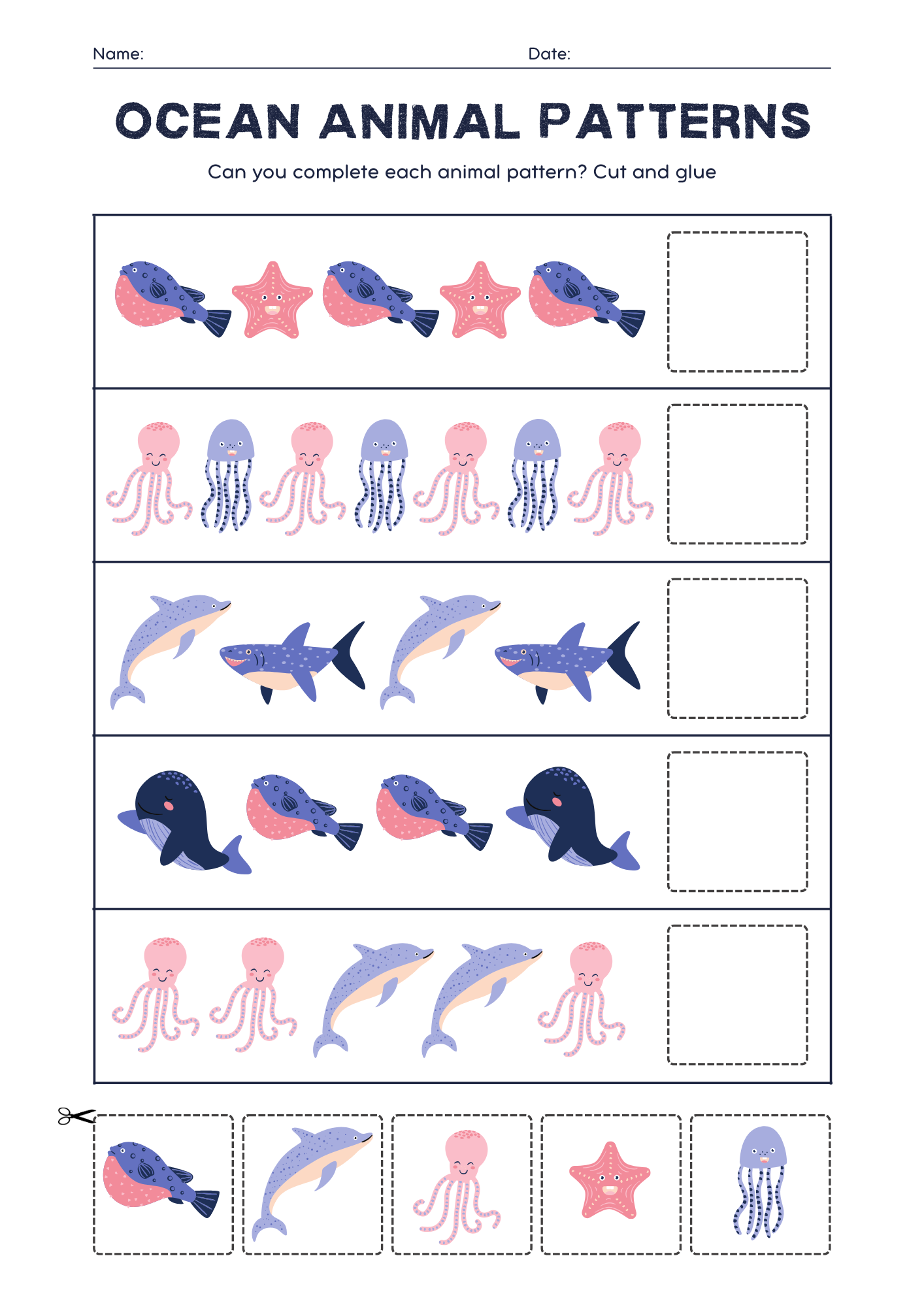 Name: Date:

OCEAN ANIMAL PATTERNS

Can you complete each animal pattern? Cut and glue