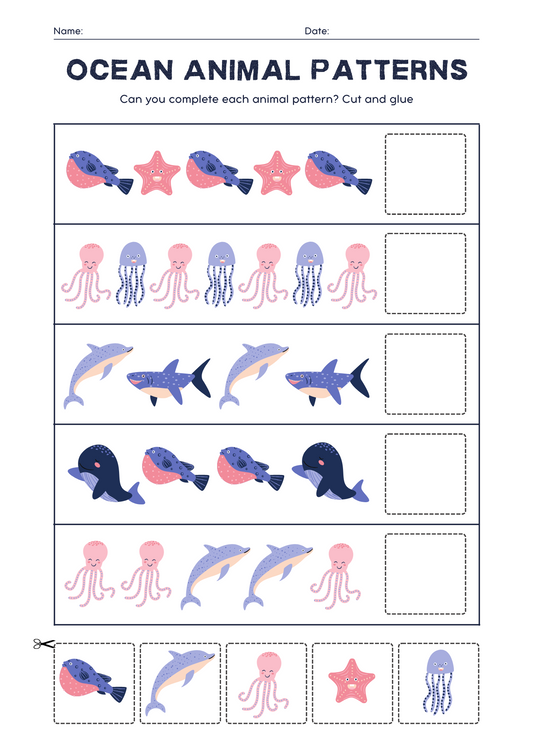 Name: Date:

OCEAN ANIMAL PATTERNS

Can you complete each animal pattern? Cut and glue