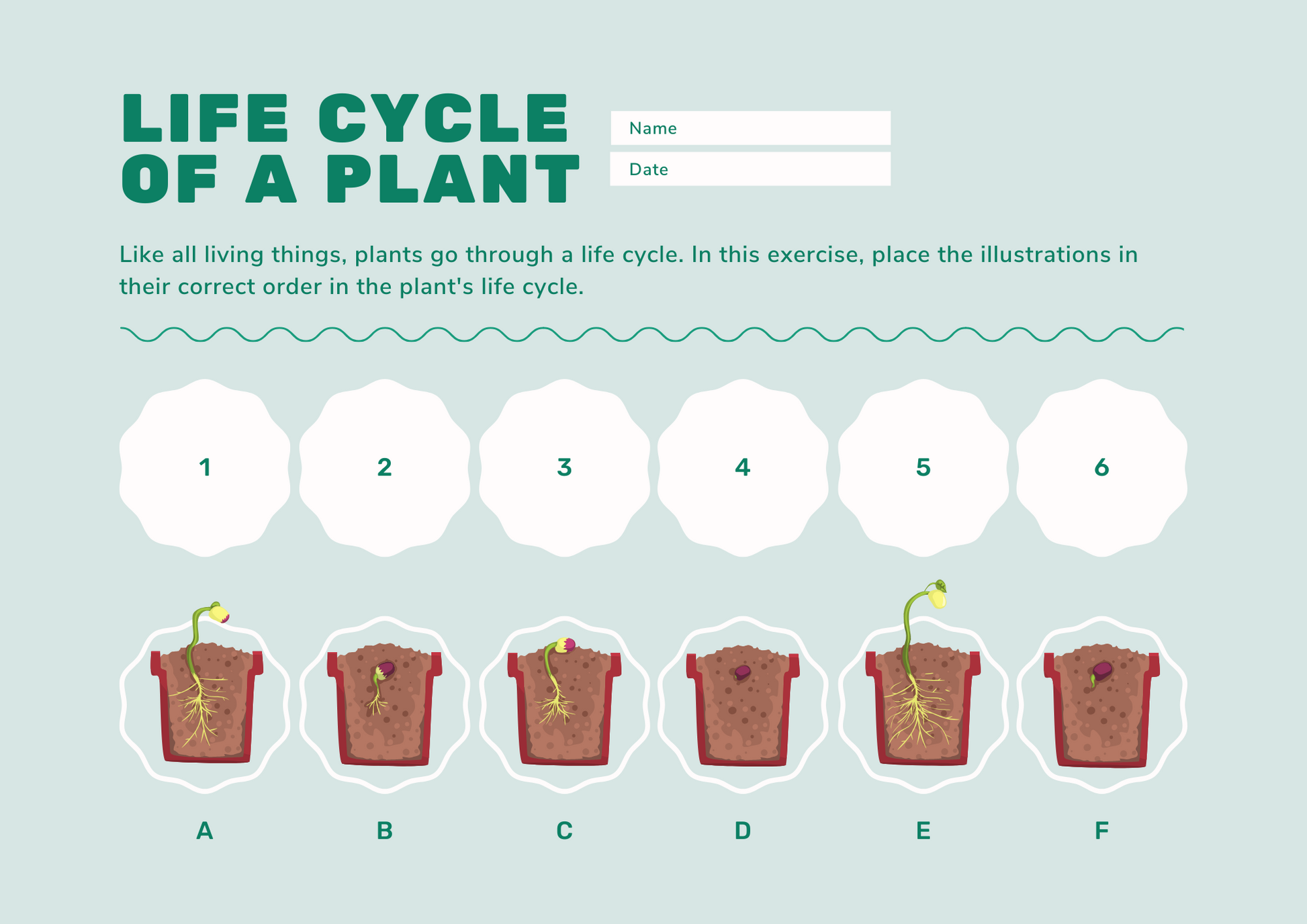 LIFE CYCLE OF A PLANT

Name

Date

Like all living things, plants go through a life cycle. In this exercise, place the illustrations in their correct order in the plant's life cycle.

1 2 3 4 5 6

A B C D E F